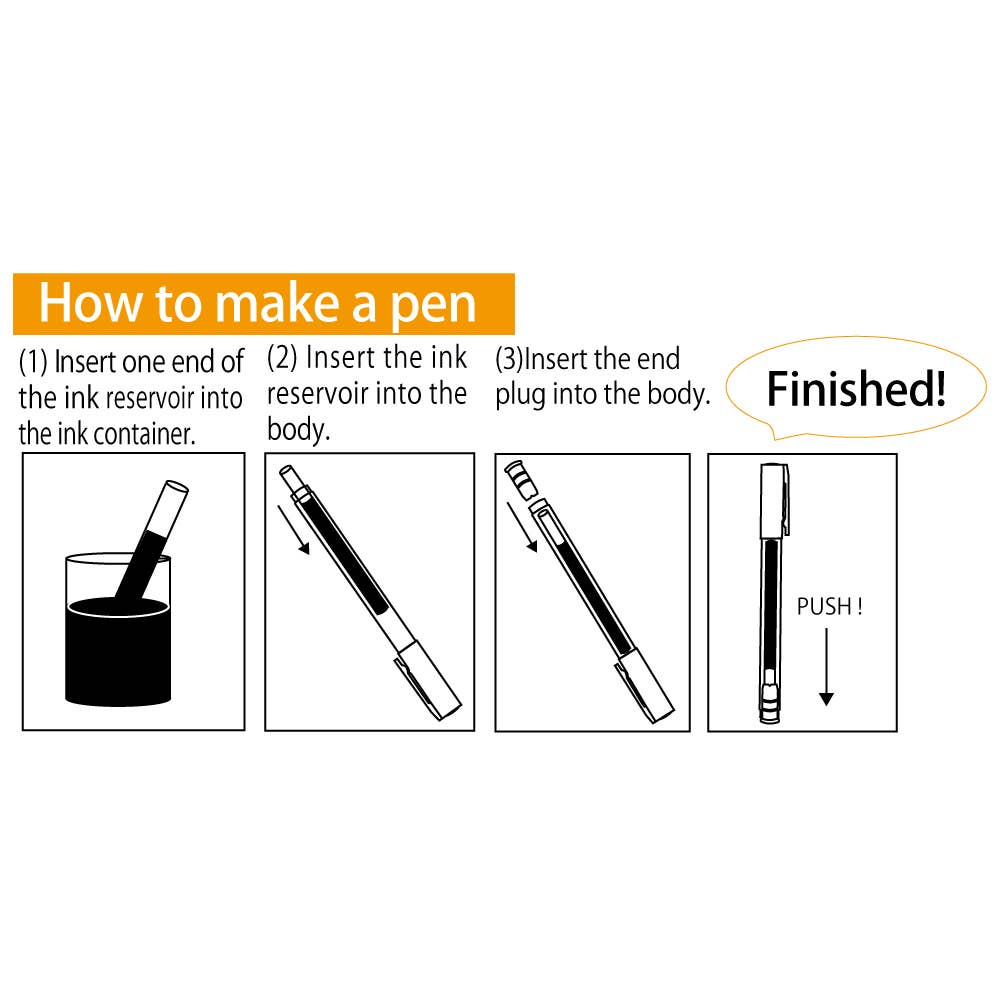 How to make a pen

(1) Insert one end of the ink reservoir into the ink container.

(2) Insert the ink reservoir into the body.

(3)Insert the end plug into the body.

Finished!

PUSH !